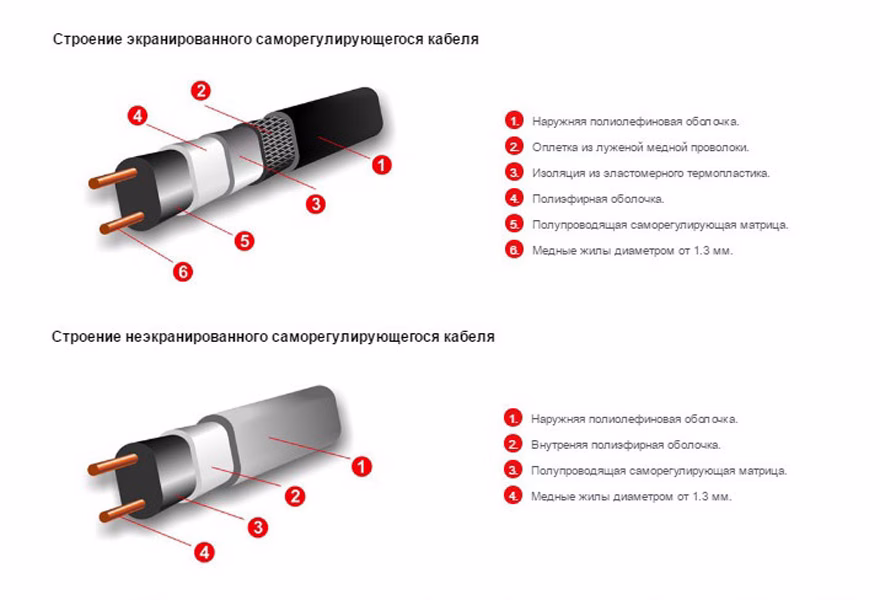 Строение экранированного саморегулирующегося кабеля

2
4
1
3
5
6

1. Наружняя полиолефиновая оболочка.
2. Оплетка из луженой медной проволоки.
3. Изоляция из эластомерного термопластика.
4. Полиэфирная оболочка.
5. Полупроводящая саморегулирующая матрица.
6. Медные жилы диаметром от 1.3 мм.

Строение неэкранированного саморегулирующегося кабеля

1
2
3
4

1. Наружняя полиолефиновая оболочка.
2. Внутреняя полиэфирная оболочка.
3. Полупроводящая саморегулирующая матрица.
4. Медные жилы диаметром от 1.3 мм.